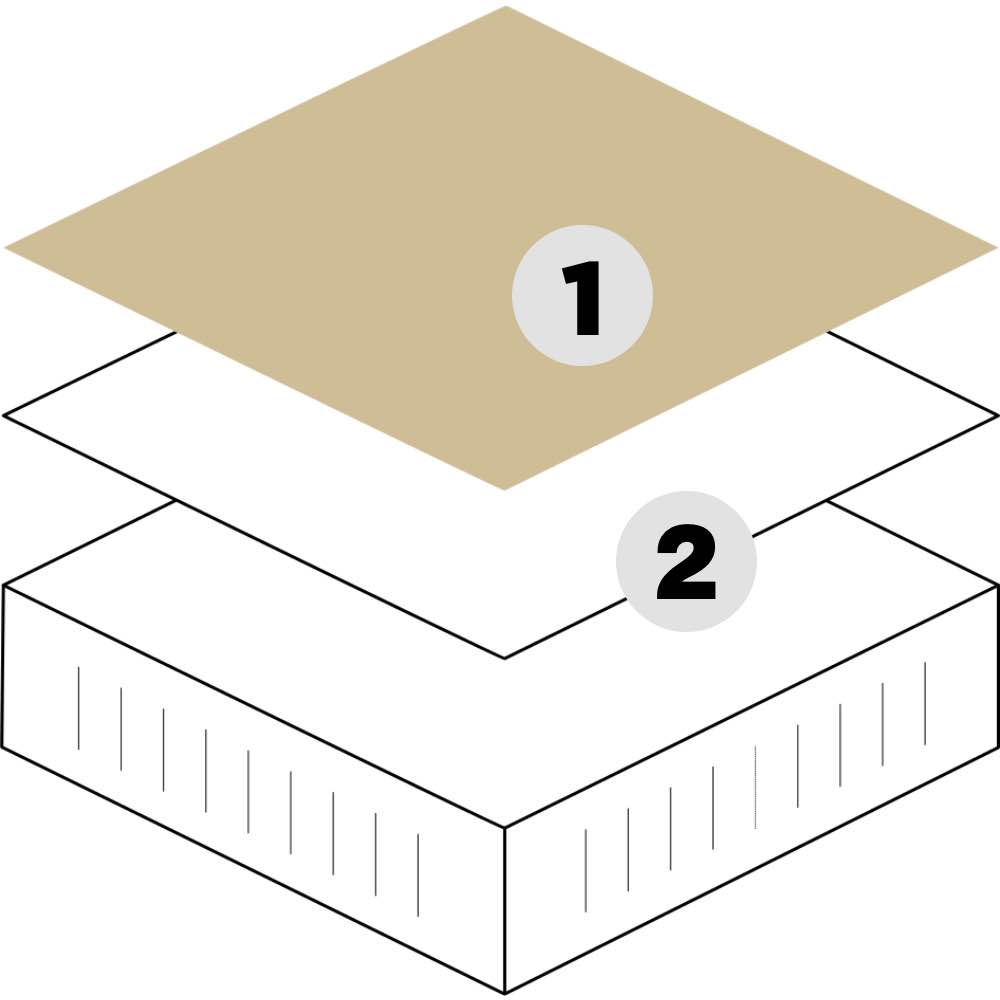 1

2